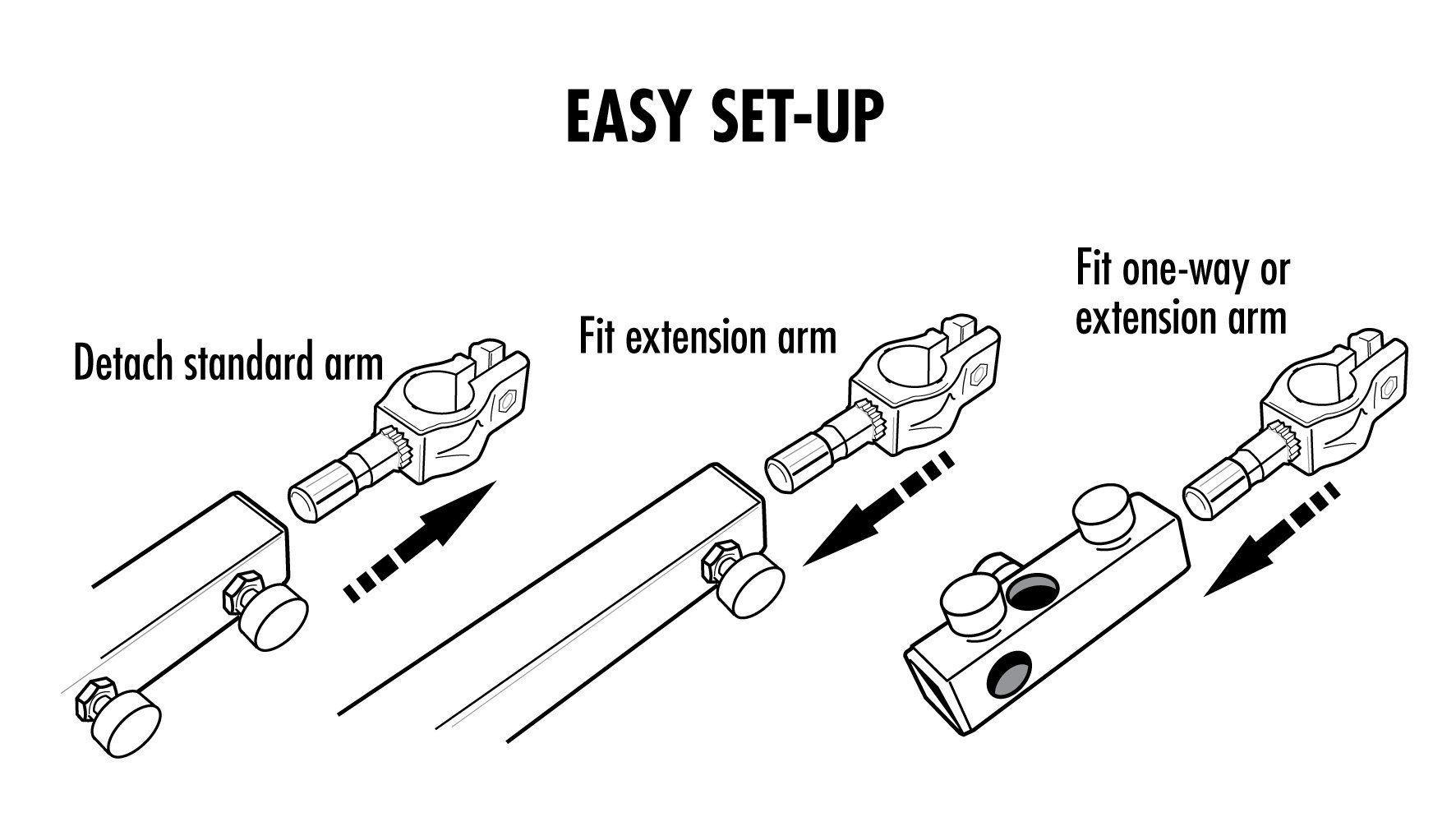 EASY SET-UP

Detach standard arm

Fit extension arm

Fit one-way or extension arm